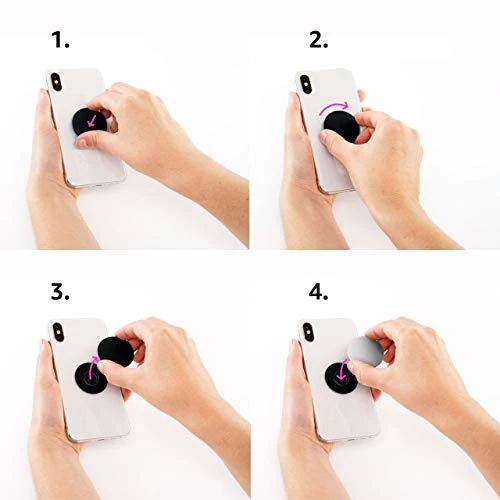 1.

2.

3.

4.